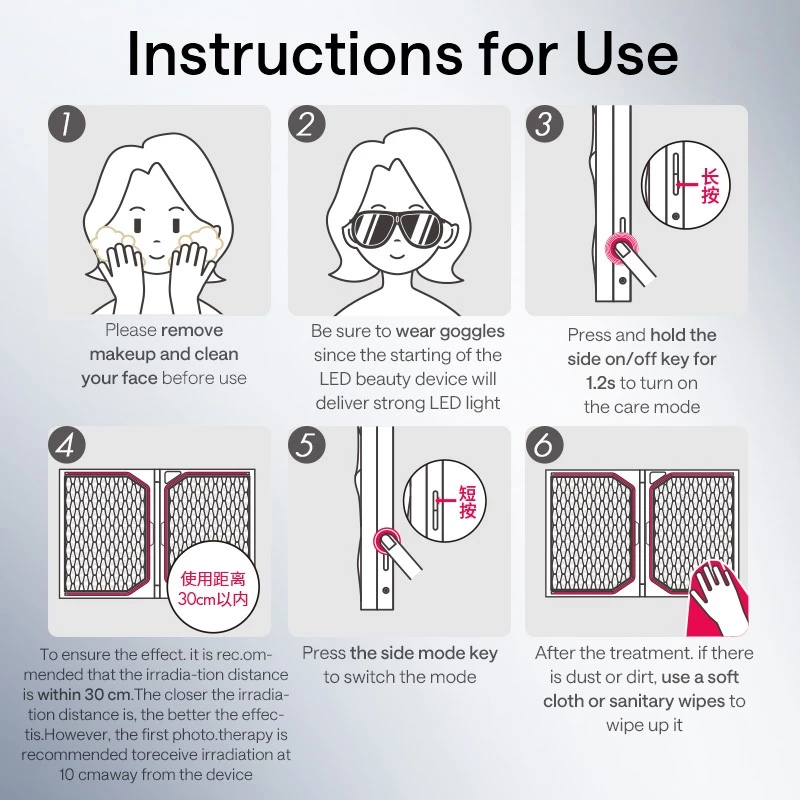 Instructions for Use

1

Please remove makeup and clean your face before use

2

Be sure to wear goggles since the starting of the LED beauty device will deliver strong LED light

3

长按

Press and hold the side on/off key for 1.2s to turn on the care mode

4

使用距离 30cm以内

To ensure the effect. it is rec.ommended that the irradia-tion distance is within 30 cm.The closer the irradiation distance is, the better the effectis.However, the first photo.therapy is recommended toreceive irradiation at 10 cmaway from the device

5

短按

Press the side mode key to switch the mode

6

After the treatment. if there is dust or dirt, use a soft cloth or sanitary wipes to wipe up it